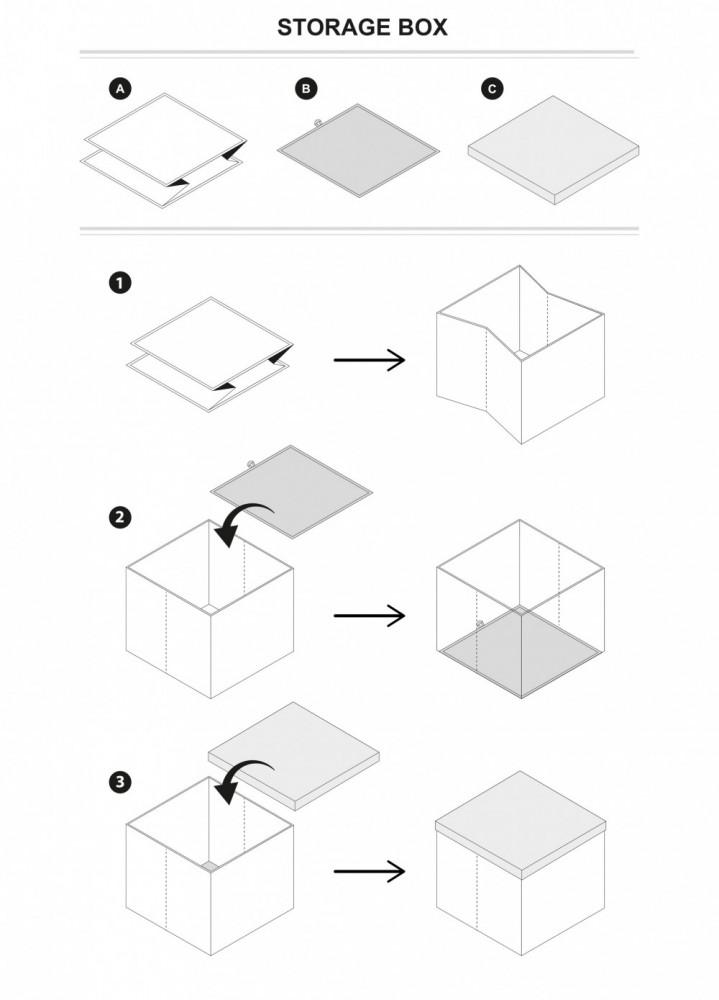 STORAGE BOX

A

B

C

1

2

3